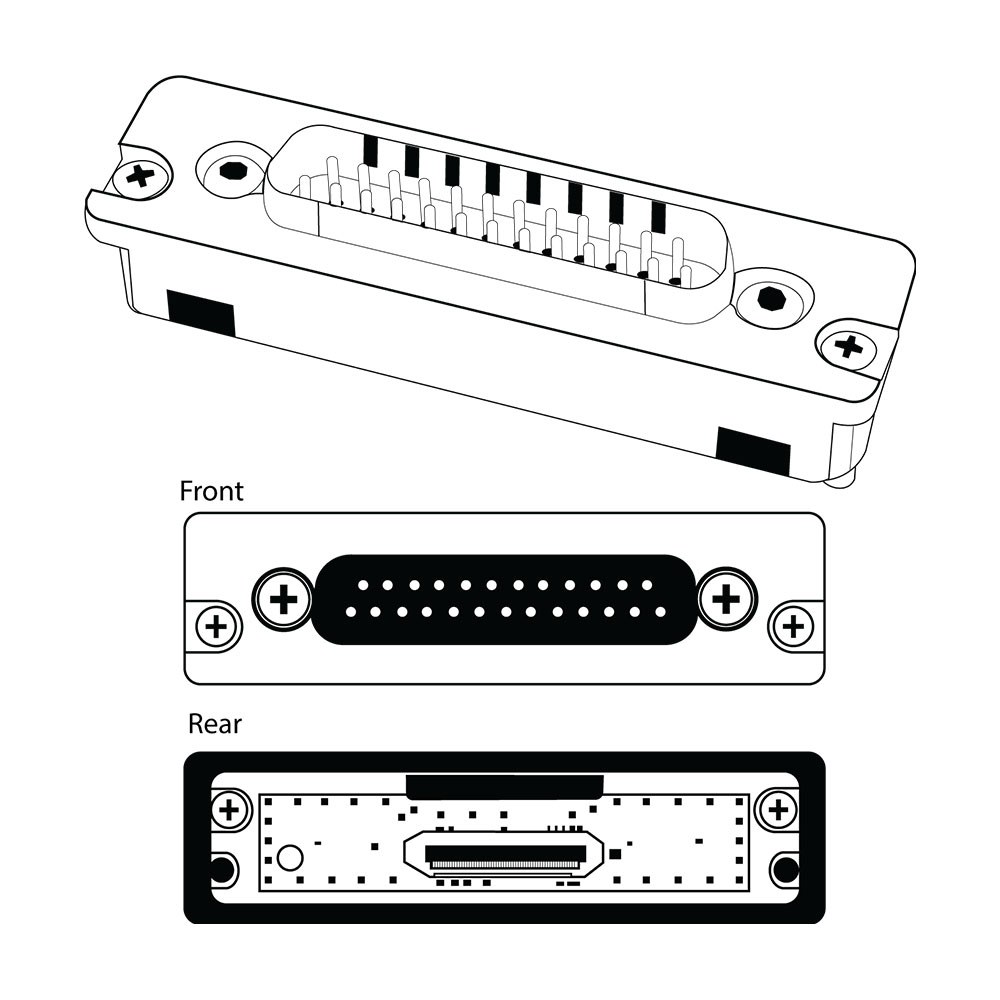 Front

Rear